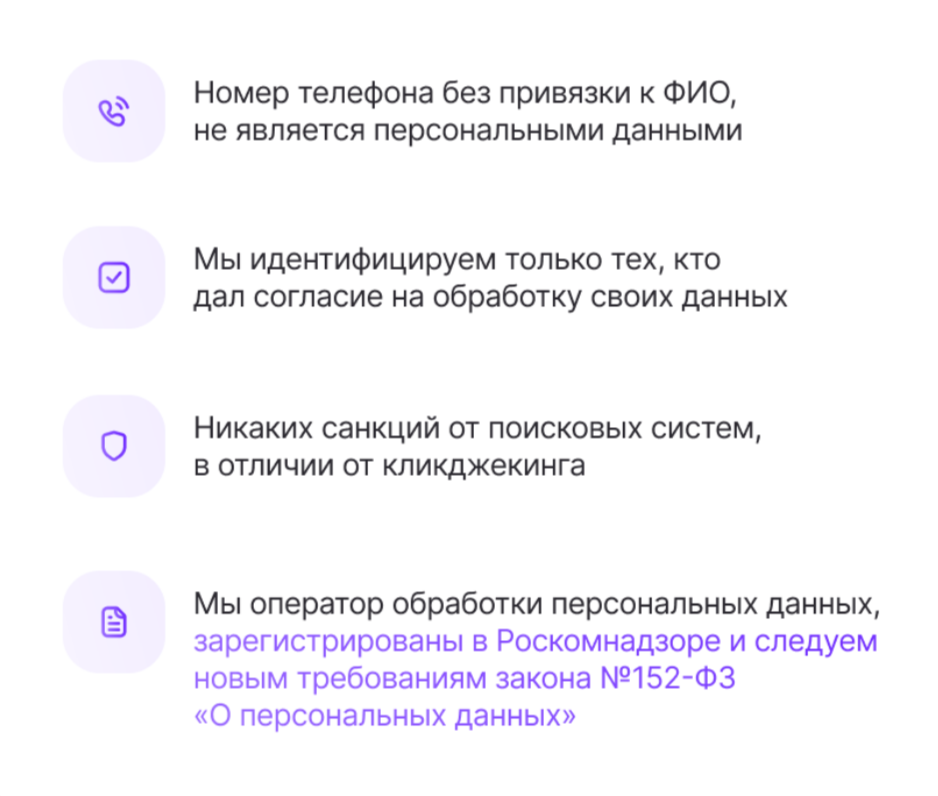 Номер телефона без привязки к ФИО, не является персональными данными

Мы идентифицируем только тех, кто дал согласие на обработку своих данных

Никаких санкций от поисковых систем, в отличии от кликджекинга

Мы оператор обработки персональных данных, зарегистрированы в Роскомнадзоре и следуем новым требованиям закона №152-ФЗ «О персональных данных»